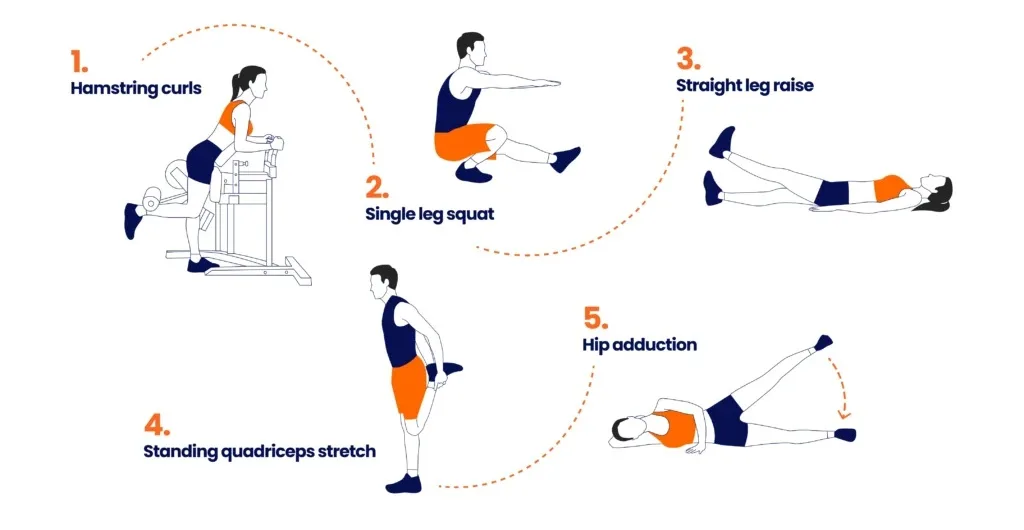 1.
Hamstring curls

2.
Single leg squat

3.
Straight leg raise

4.
Standing quadriceps stretch

5.
Hip adduction